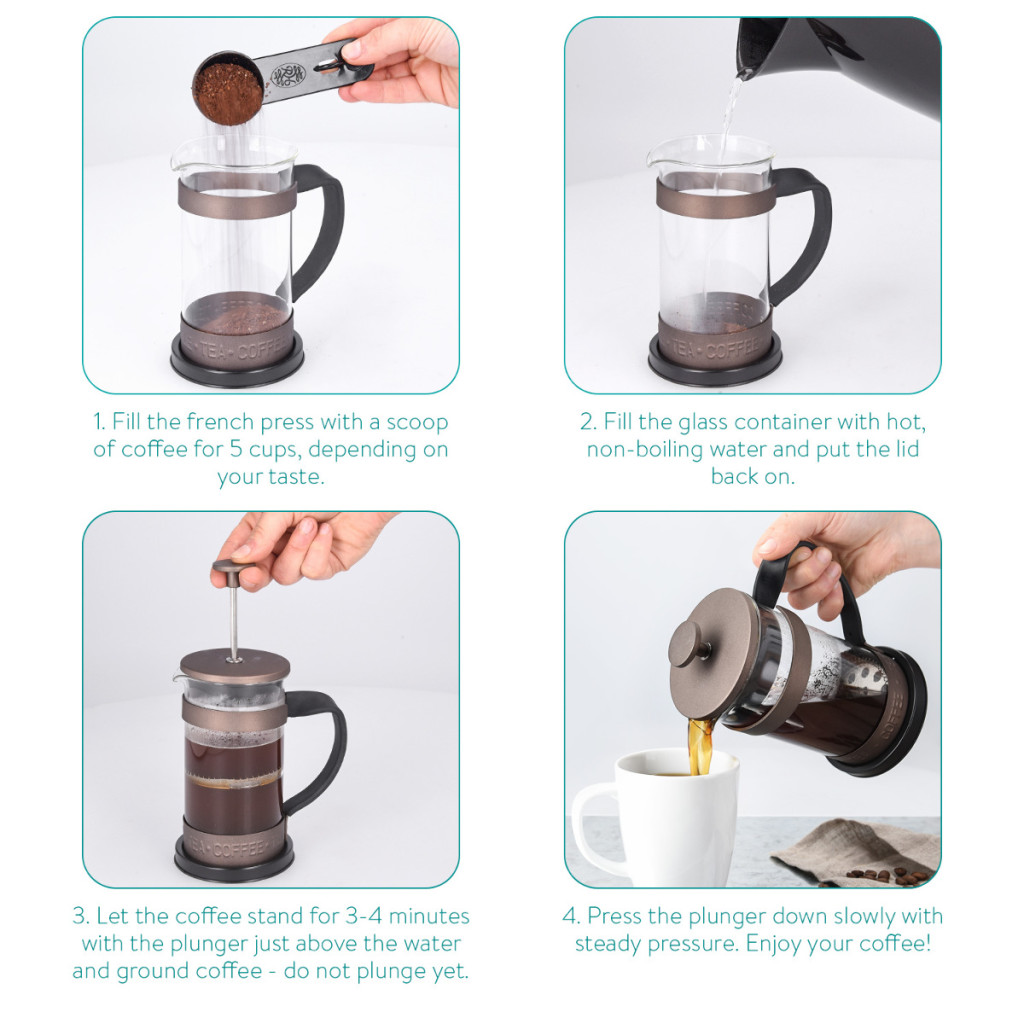 TEA • COFFEE

1. Fill the french press with a scoop of coffee for 5 cups, depending on your taste.

TEA • COFFEE

2. Fill the glass container with hot, non-boiling water and put the lid back on.

TEA • COFFEE

3. Let the coffee stand for 3-4 minutes with the plunger just above the water and ground coffee - do not plunge yet.

4. Press the plunger down slowly with steady pressure. Enjoy your coffee!