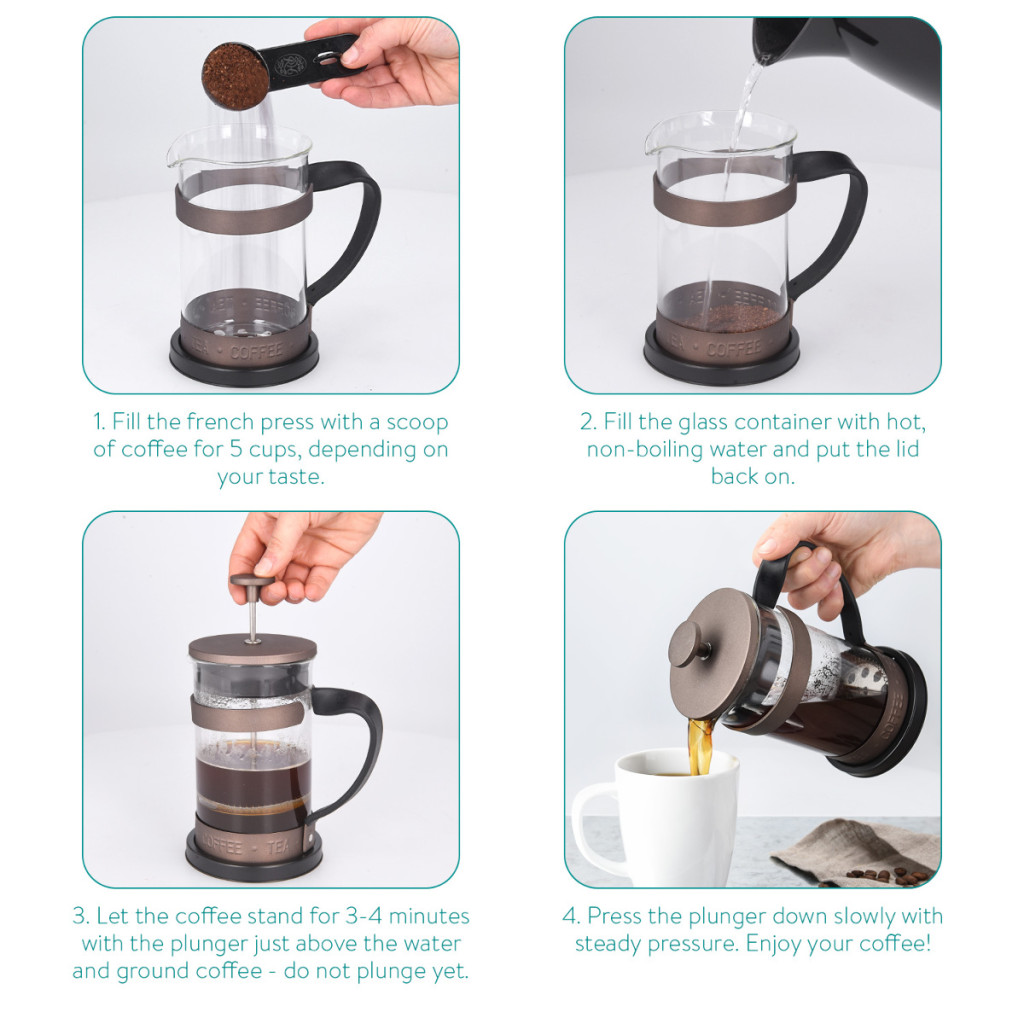 TEA • COFFEE

1. Fill the french press with a scoop of coffee for 5 cups, depending on your taste.

TEA • COFFEE

2. Fill the glass container with hot, non-boiling water and put the lid back on.

COFFEE • TEA

3. Let the coffee stand for 3-4 minutes with the plunger just above the water and ground coffee - do not plunge yet.

4. Press the plunger down slowly with steady pressure. Enjoy your coffee!