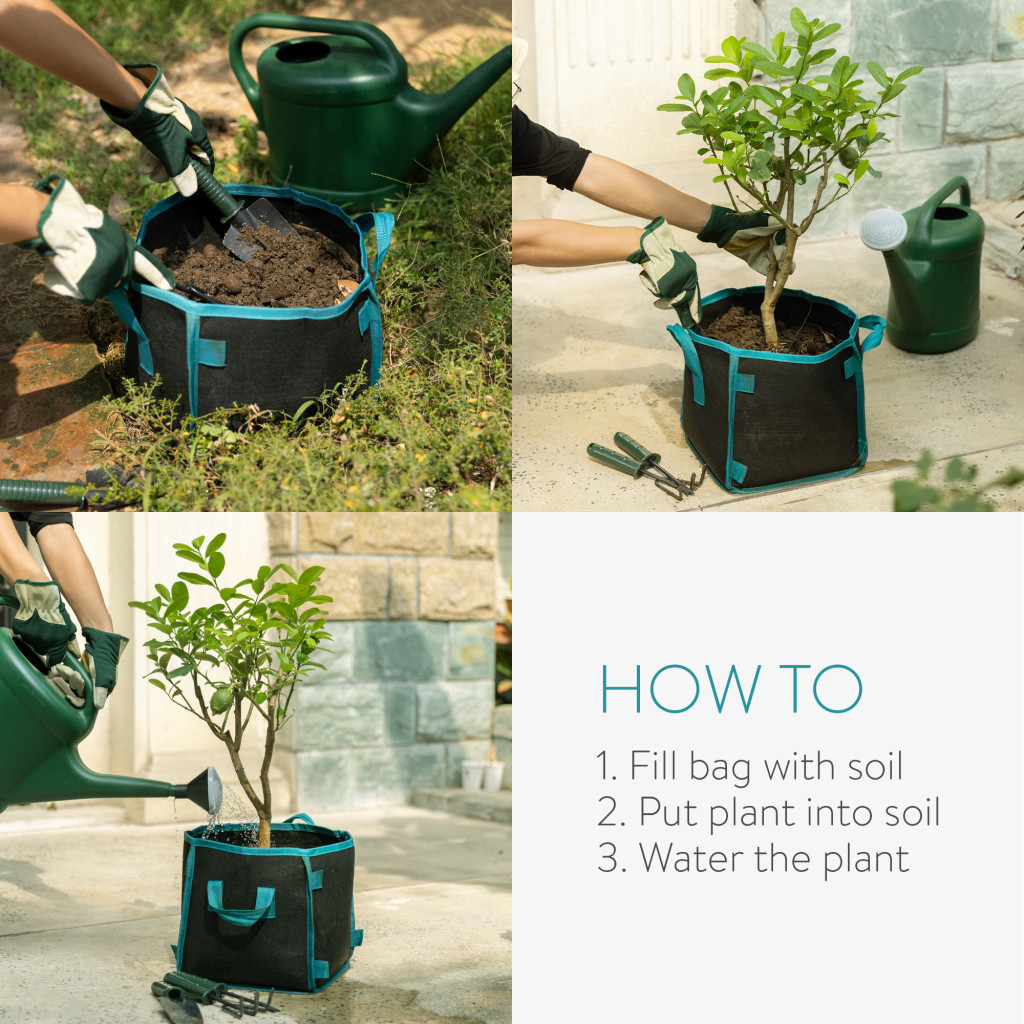 HOW TO

1. Fill bag with soil
2. Put plant into soil
3. Water the plant