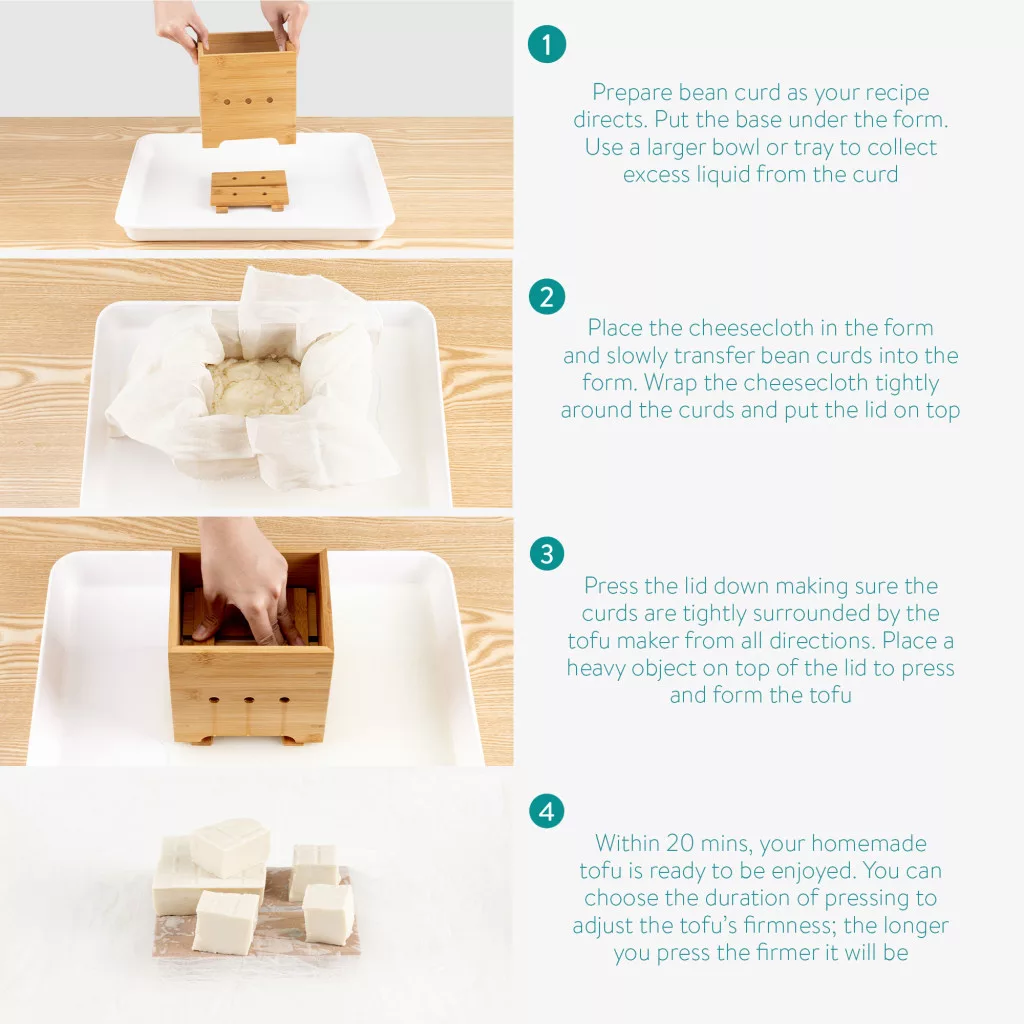 1

Prepare bean curd as your recipe directs. Put the base under the form. Use a larger bowl or tray to collect excess liquid from the curd

2

Place the cheesecloth in the form and slowly transfer bean curds into the form. Wrap the cheesecloth tightly around the curds and put the lid on top

3

Press the lid down making sure the curds are tightly surrounded by the tofu maker from all directions. Place a heavy object on top of the lid to press and form the tofu

4

Within 20 mins, your homemade tofu is ready to be enjoyed. You can choose the duration of pressing to adjust the tofu's firmness; the longer you press the firmer it will be