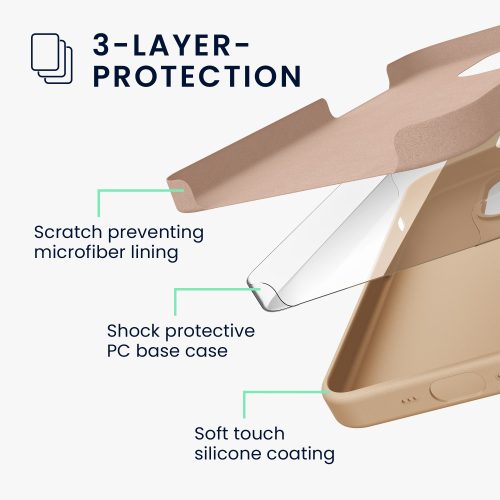 3-LAYER-PROTECTION

Scratch preventing microfiber lining

Shock protective PC base case

Soft touch silicone coating