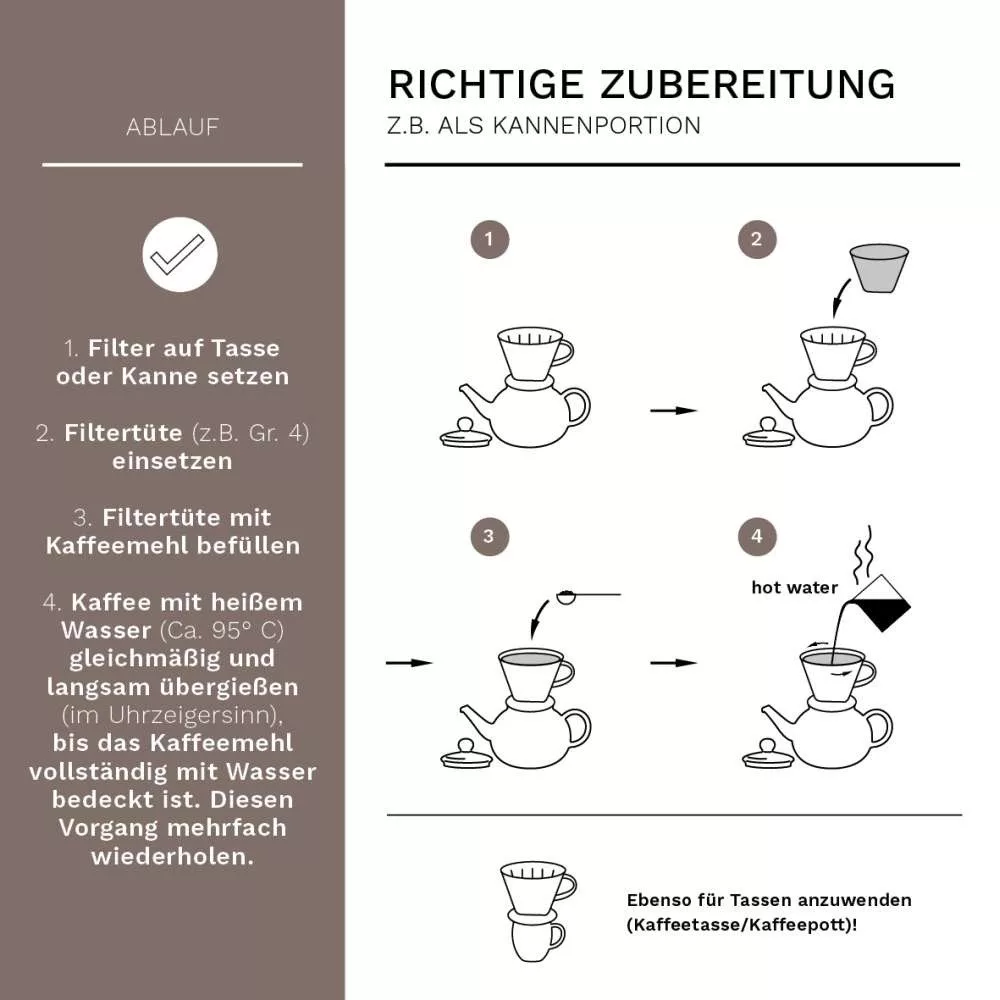 ABLAUF

1. Filter auf Tasse oder Kanne setzen

2. Filtertüte (z.B. Gr. 4) einsetzen

3. Filtertüte mit Kaffeemehl befüllen

4. Kaffee mit heißem Wasser (Ca. 95° C) gleichmäßig und langsam übergießen (im Uhrzeigersinn), bis das Kaffeemehl vollständig mit Wasser bedeckt ist. Diesen Vorgang mehrfach wiederholen.

RICHTIGE ZUBEREITUNG
Z.B. ALS KANNENPORTION

1

2

3

4

hot water

Ebenso für Tassen anzuwenden (Kaffeetasse/Kaffeepott)!